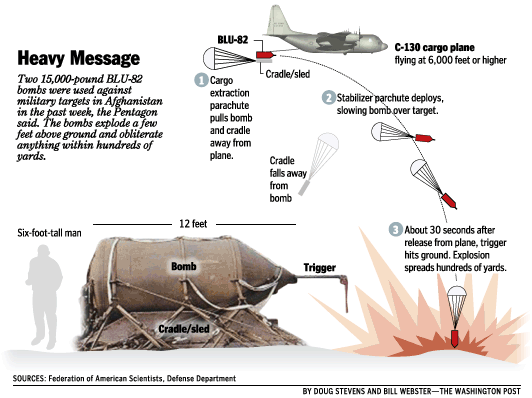 Heavy Message

Two 15,000-pound BLU-82 bombs were used against military targets in Afghanistan in the past week, the Pentagon said. The bombs explode a few feet above ground and obliterate anything within hundreds of yards.

BLU-82

Cradle/sled

C-130 cargo plane flying at 6,000 feet or higher

1 Cargo extraction parachute pulls bomb and cradle away from plane.

2 Stabilizer parchute deploys, slowing bomb over target.

Cradle falls away from bomb

3 About 30 seconds after release from plane, trigger hits ground. Explosion spreads hundreds of yards.

Six-foot-tall man

12 feet

Bomb

Trigger

Cradle/sled

SOURCES: Federation of American Scientists, Defense Department

BY DOUG STEVENS AND BILL WEBSTER—THE WASHINGTON POST